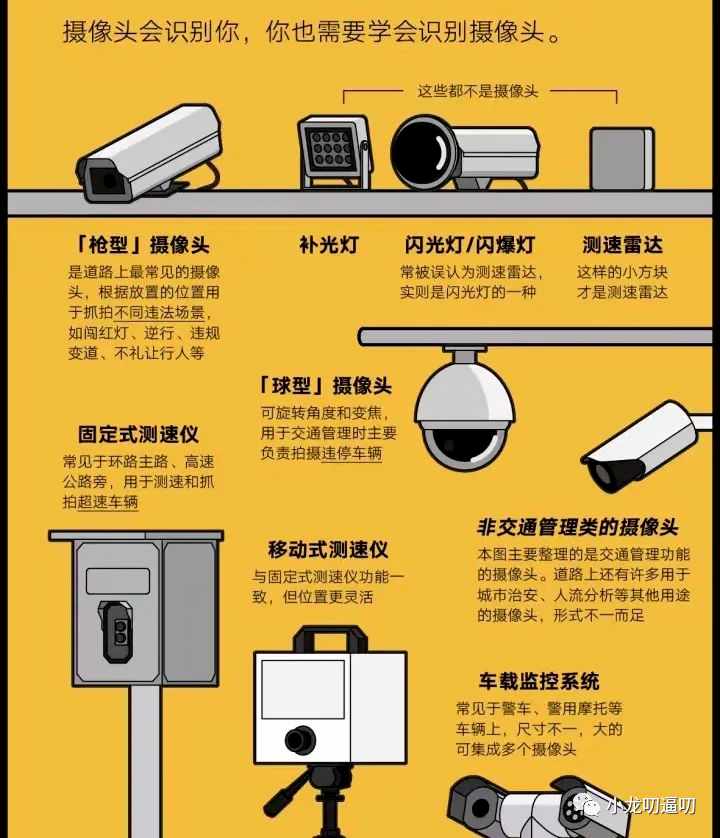 摄像头会识别你，你也需要学会识别摄像头。

这些都不是摄像头

「枪型」摄像头
是道路上最常见的摄像头，根据放置的位置用于抓拍不同违法场景，如闯红灯、逆行、违规变道、不礼让行人等

补光灯

闪光灯/闪爆灯
常被误认为测速雷达，实则是闪光灯的一种

测速雷达
这样的小方块才是测速雷达

「球型」摄像头
可旋转角度和变焦，用于交通管理时主要负责拍摄违停车辆

固定式测速仪
常见于环路主路、高速公路旁，用于测速和抓拍超速车辆

非交通管理类的摄像头
本图主要整理的是交通管理功能的摄像头。道路上还有许多用于城市治安、人流分析等其他用途的摄像头，形式不一而足

移动式测速仪
与固定式测速仪功能一致，但位置更灵活

车载监控系统
常见于警车、警用摩托等车辆上，尺寸不一，大的可集成多个摄像头

小龙叨逼叨